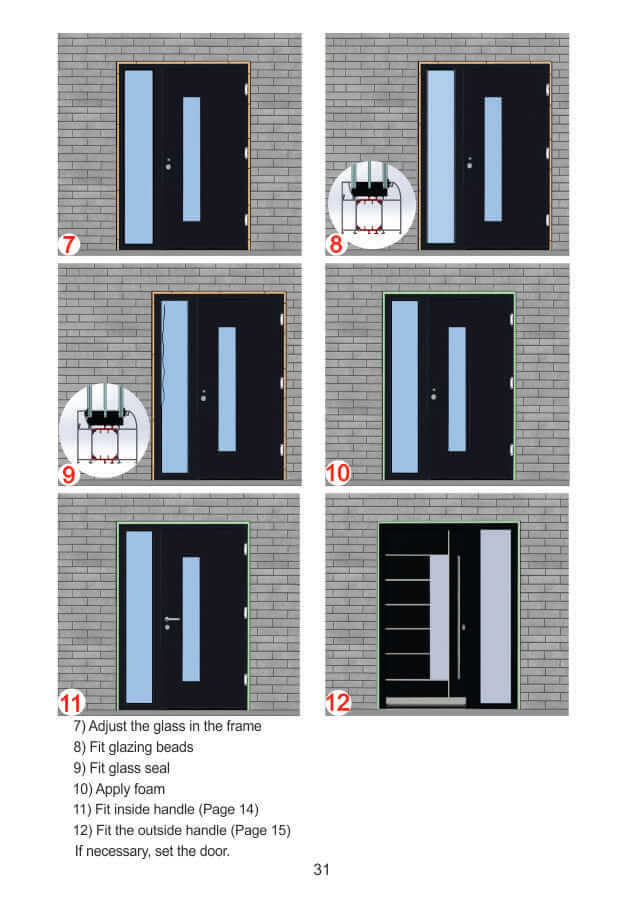 7

8

9

10

11

12

7) Adjust the glass in the frame
8) Fit glazing beads
9) Fit glass seal
10) Apply foam
11) Fit inside handle (Page 14)
12) Fit the outside handle (Page 15)
If necessary, set the door.

31